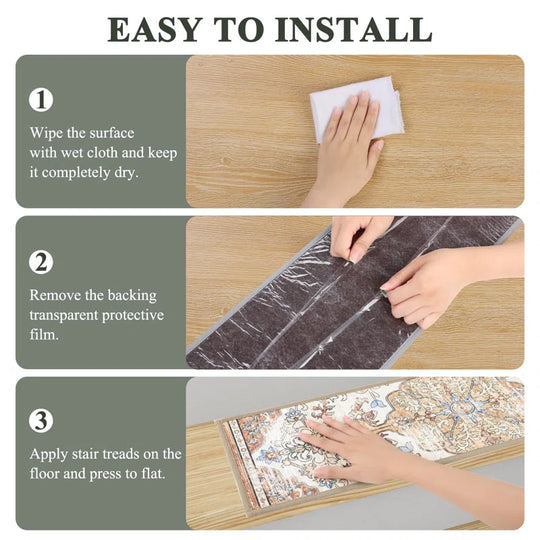 EASY TO INSTALL

1

Wipe the surface with wet cloth and keep it completely dry.

2

Remove the backing transparent protective film.

3

Apply stair treads on the floor and press to flat.