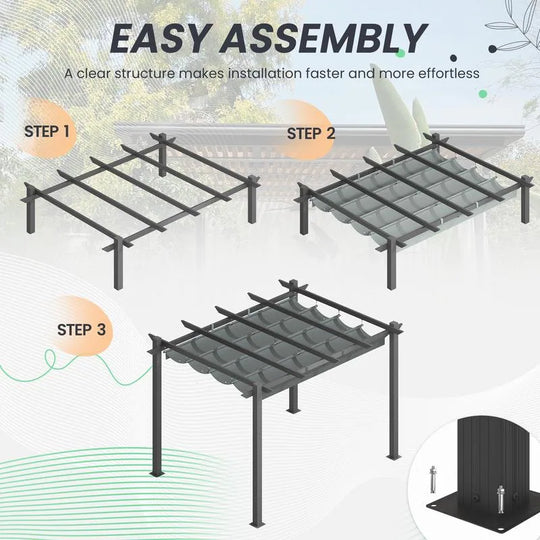 EASY ASSEMBLY

A clear structure makes installation faster and more effortless

STEP 1

STEP 2

STEP 3