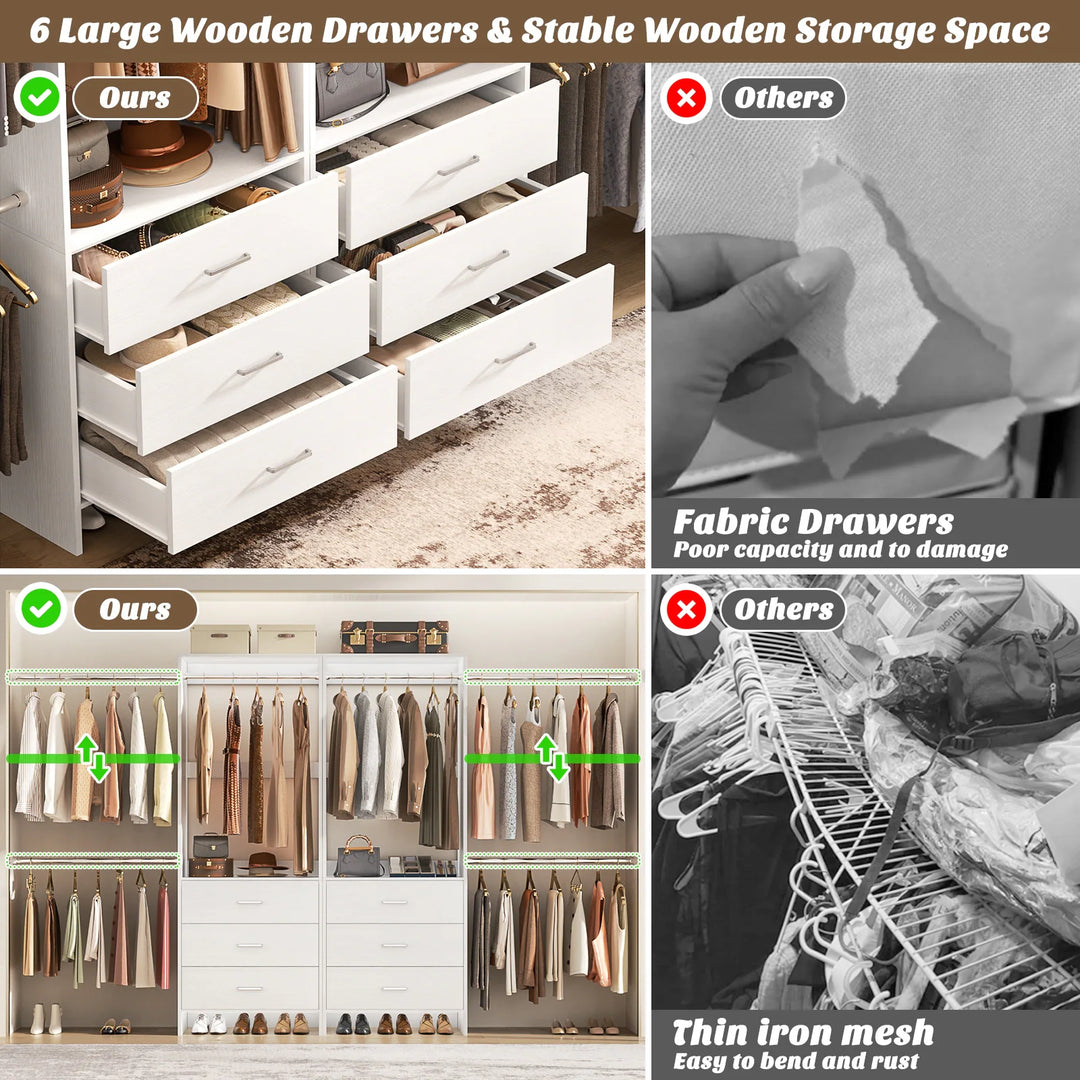 6 Large Wooden Drawers & Stable Wooden Storage Space

Ours

Others

Fabric Drawers
Poor capacity and to damage

Ours

Others

Thin iron mesh
Easy to bend and rust