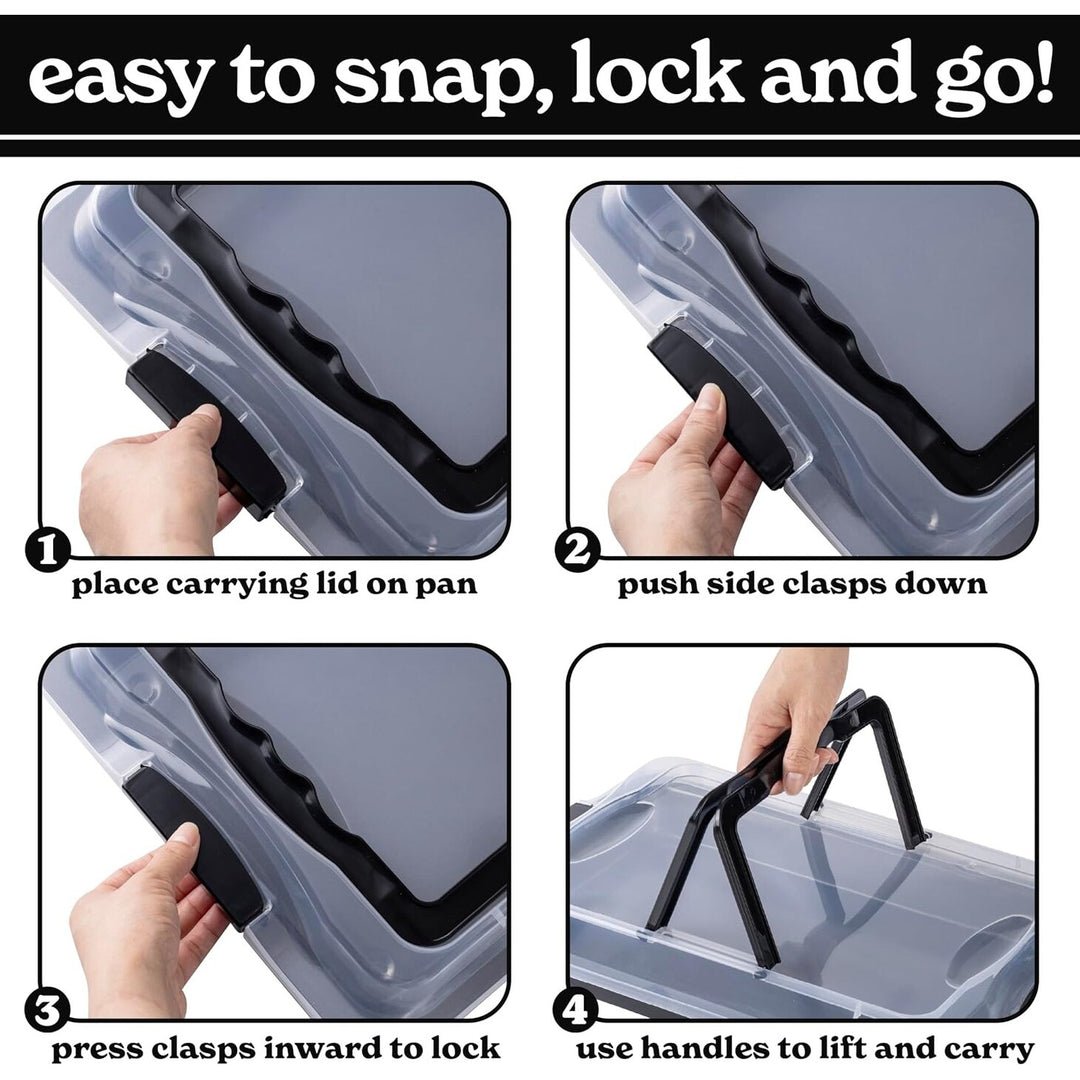 easy to snap, lock and go!

1
place carrying lid on pan

2
push side clasps down

3
press clasps inward to lock

4
use handles to lift and carry