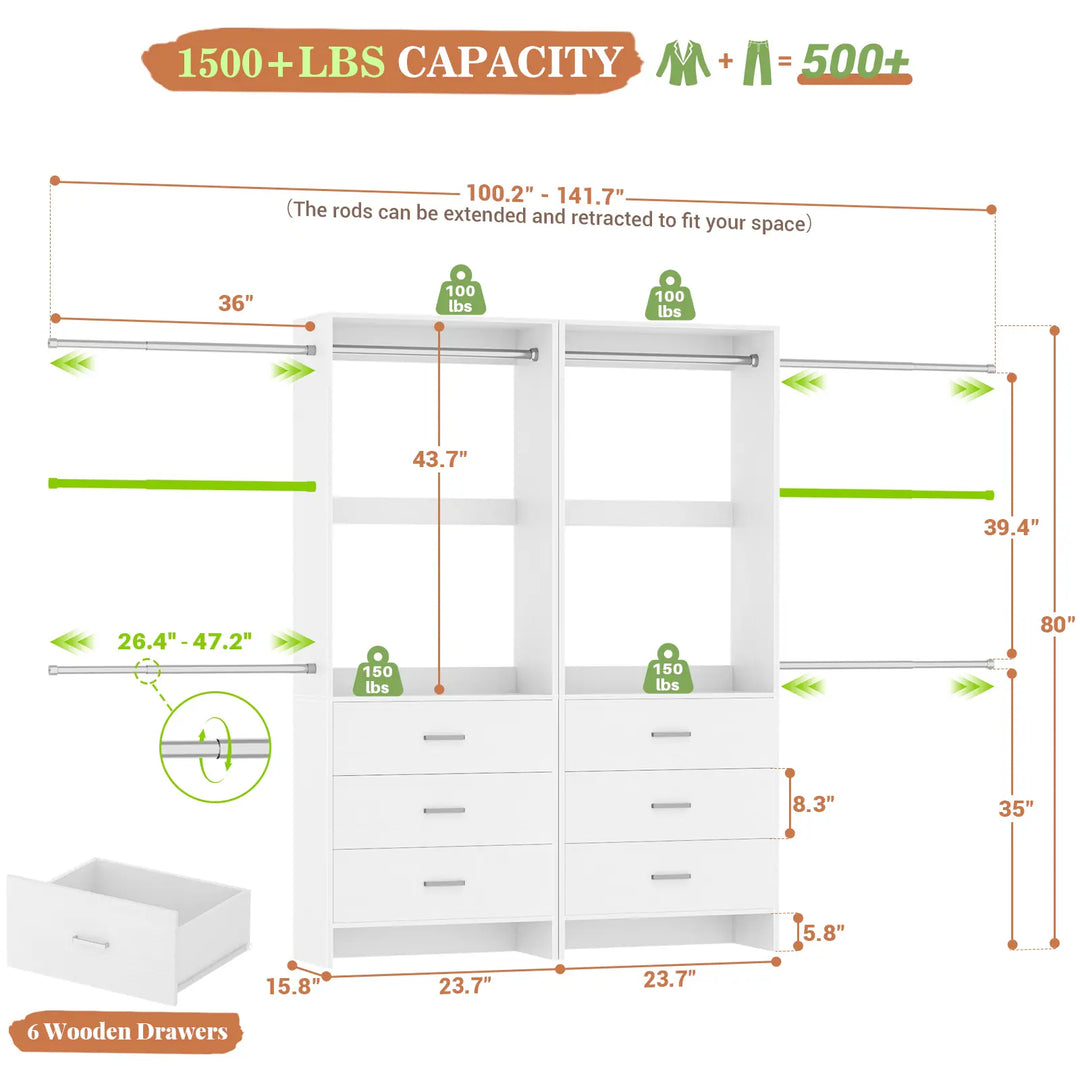 1500+LBS CAPACITY + = 500+

100.2" - 141.7"
(The rods can be extended and retracted to fit your space)

36"

100 lbs

100 lbs

43.7"

39.4"

80"

26.4" - 47.2"

150 lbs

150 lbs

8.3"

35"

5.8"

15.8"

23.7"

23.7"

6 Wooden Drawers