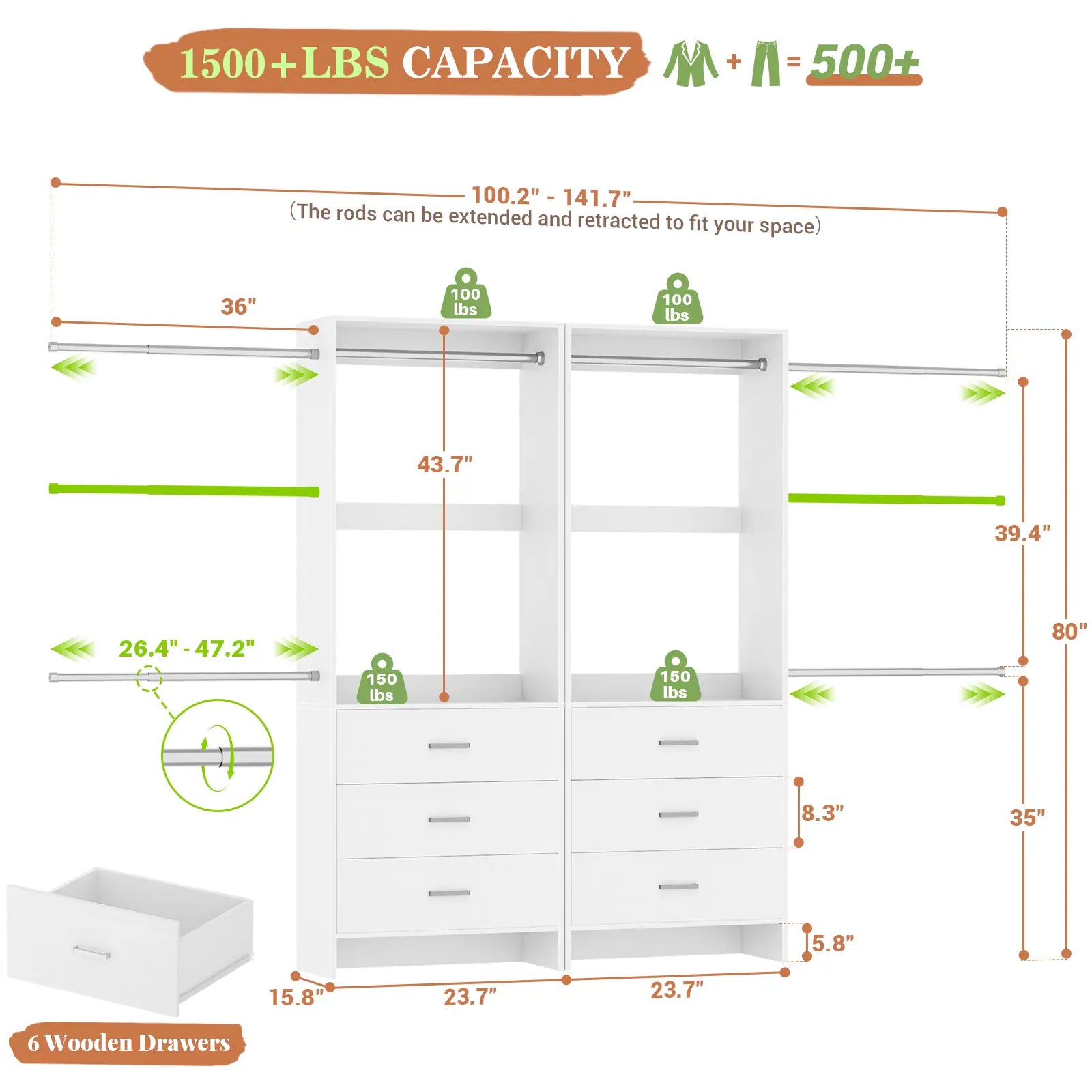 1500+LBS CAPACITY + = 500+

100.2" - 141.7"
(The rods can be extended and retracted to fit your space)

36"

100 lbs

100 lbs

43.7"

39.4"

80"

26.4" - 47.2"

150 lbs

150 lbs

8.3"

35"

5.8"

15.8"

23.7"

23.7"

6 Wooden Drawers