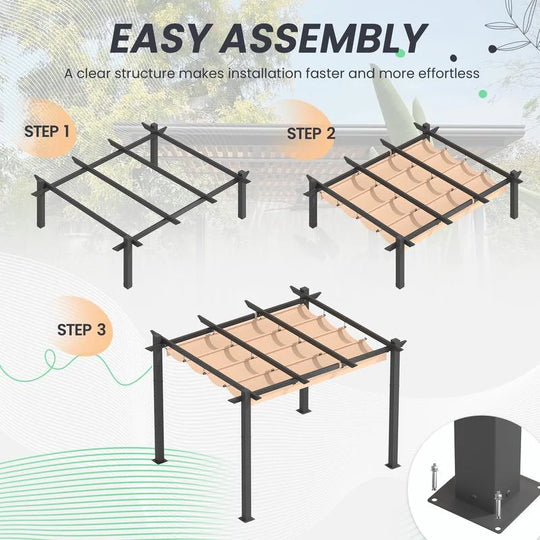 EASY ASSEMBLY

A clear structure makes installation faster and more effortless

STEP 1

STEP 2

STEP 3