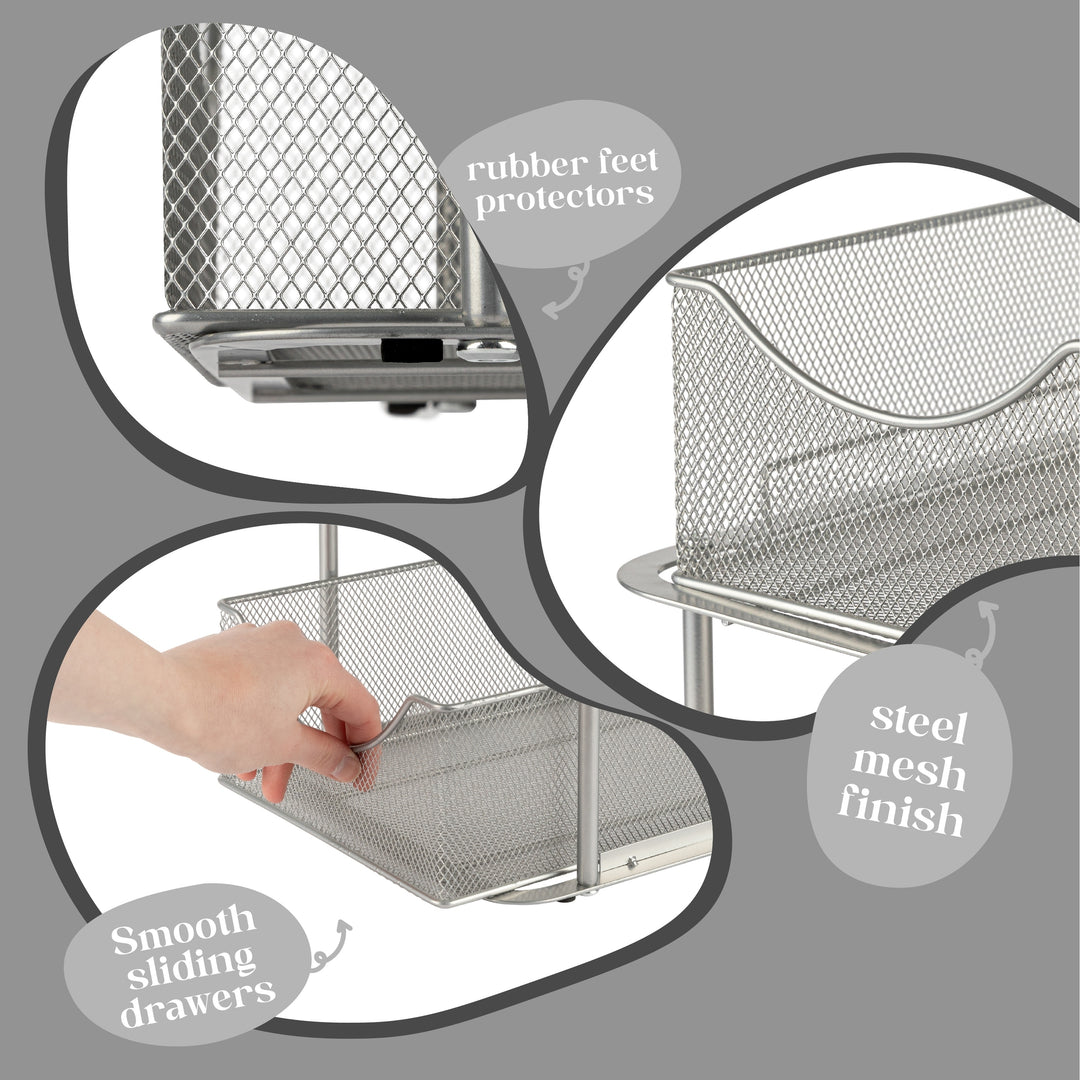 rubber feet protectors

steel mesh finish

Smooth sliding drawers