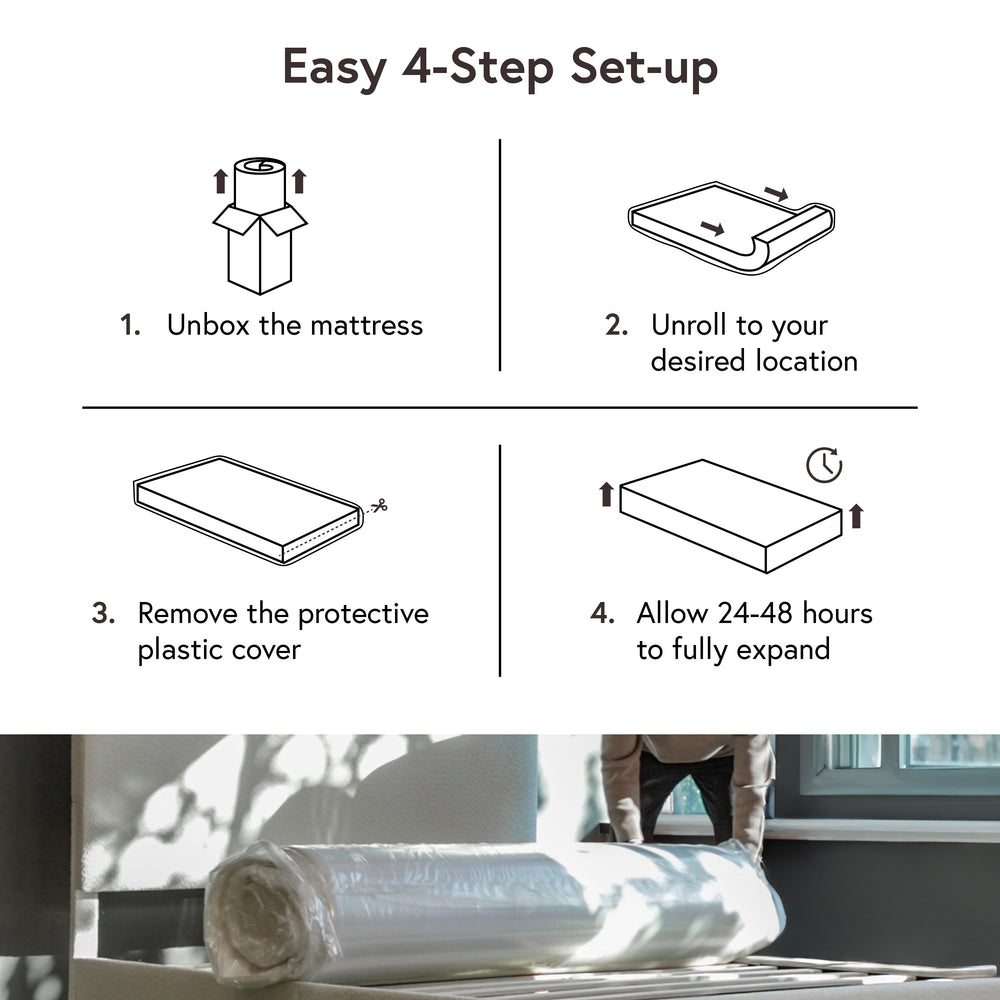 Easy 4-Step Set-up

1. Unbox the mattress

2. Unroll to your desired location

3. Remove the protective plastic cover

4. Allow 24-48 hours to fully expand