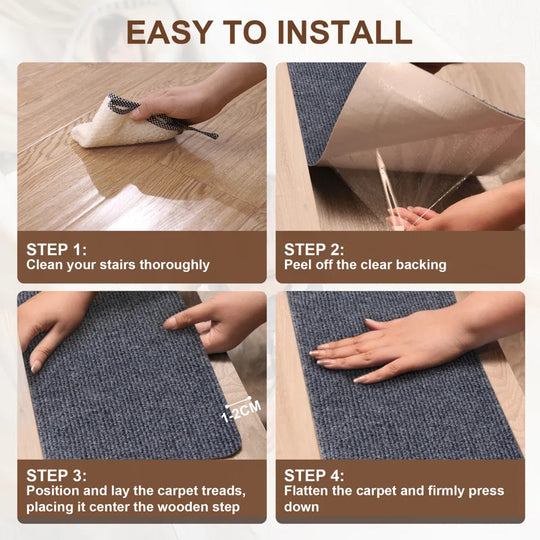 EASY TO INSTALL

STEP 1:
Clean your stairs thoroughly

STEP 2:
Peel off the clear backing

1-2CM

STEP 3:
Position and lay the carpet treads, placing it center the wooden step

STEP 4:
Flatten the carpet and firmly press down