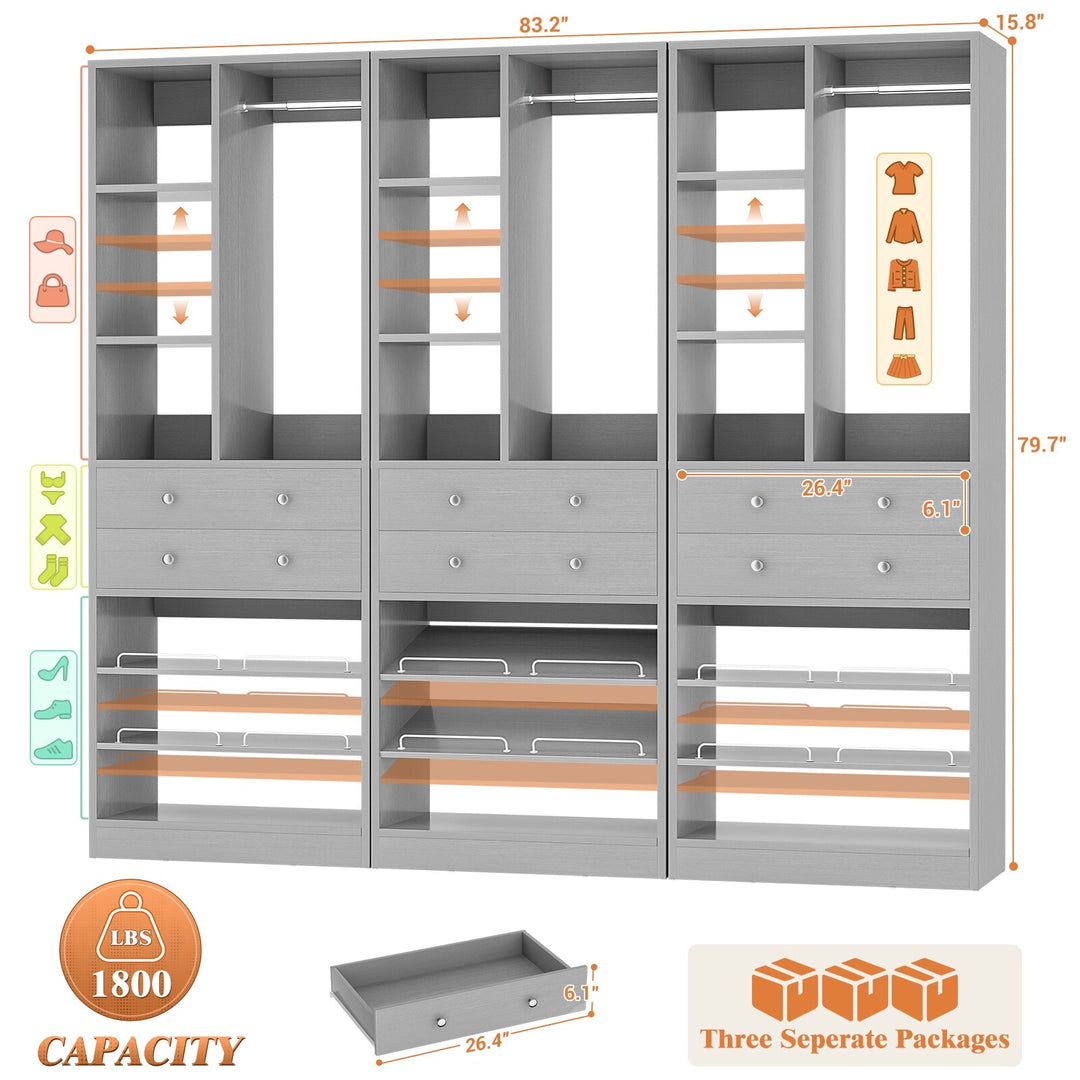 83.2"
15.8"
79.7"
26.4"
6.1"
LBS
1800
CAPACITY
6.1"
26.4"
Three Seperate Packages