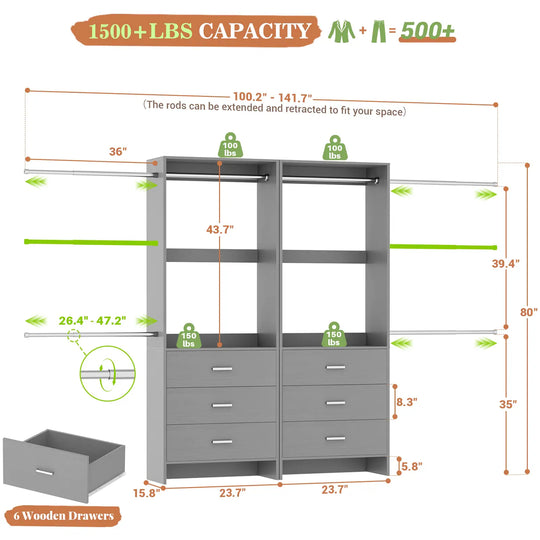 1500+LBS CAPACITY + = 500+

100.2" - 141.7"
(The rods can be extended and retracted to fit your space)

36"

100 lbs

100 lbs

43.7"

39.4"

80"

26.4" - 47.2"

150 lbs

150 lbs

8.3"

35"

5.8"

15.8"

23.7"

23.7"

6 Wooden Drawers