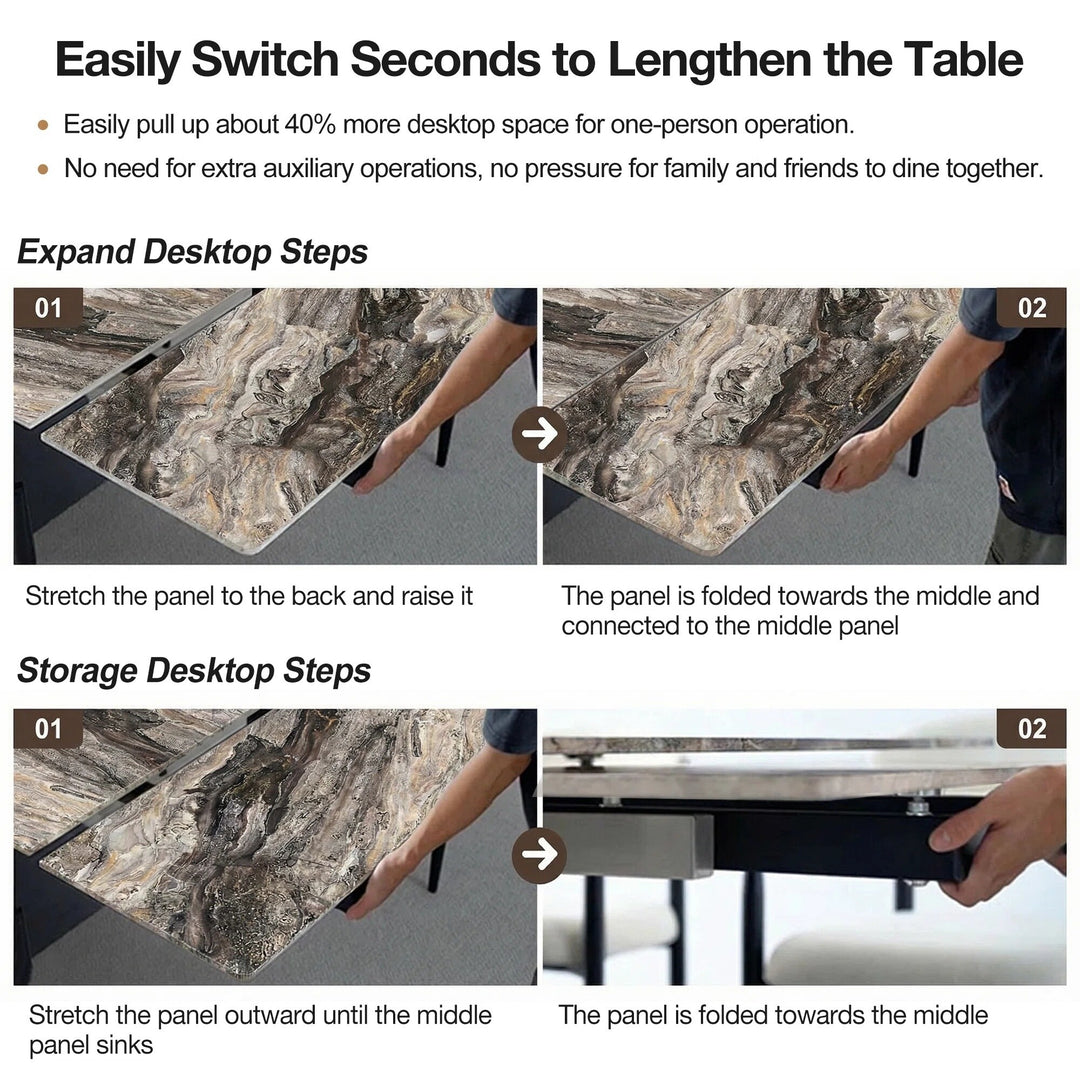 Easily Switch Seconds to Lengthen the Table

• Easily pull up about 40% more desktop space for one-person operation.
• No need for extra auxiliary operations, no pressure for family and friends to dine together.

Expand Desktop Steps

01

02

Stretch the panel to the back and raise it

The panel is folded towards the middle and connected to the middle panel

Storage Desktop Steps

01

02

Stretch the panel outward until the middle panel sinks

The panel is folded towards the middle